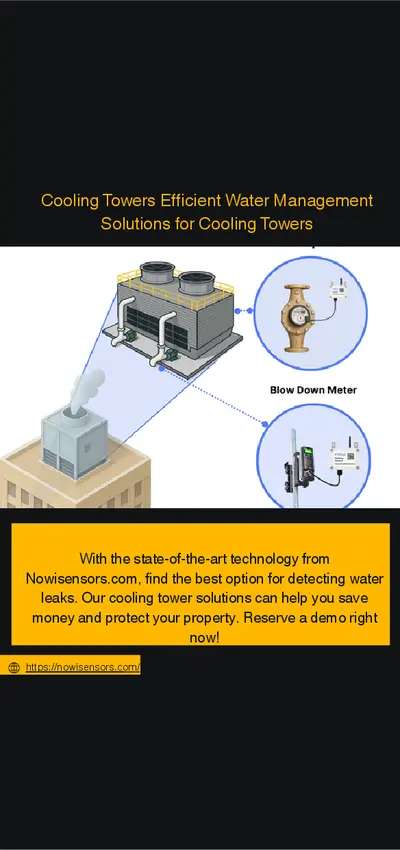 Cooling Towers Efficient Water Management Solutions for Cooling Towers

Blow Down Meter

With the state-of-the-art technology from Nowisensors.com, find the best option for detecting water leaks. Our cooling tower solutions can help you save money and protect your property. Reserve a demo right now!

https://nowisensors.com/